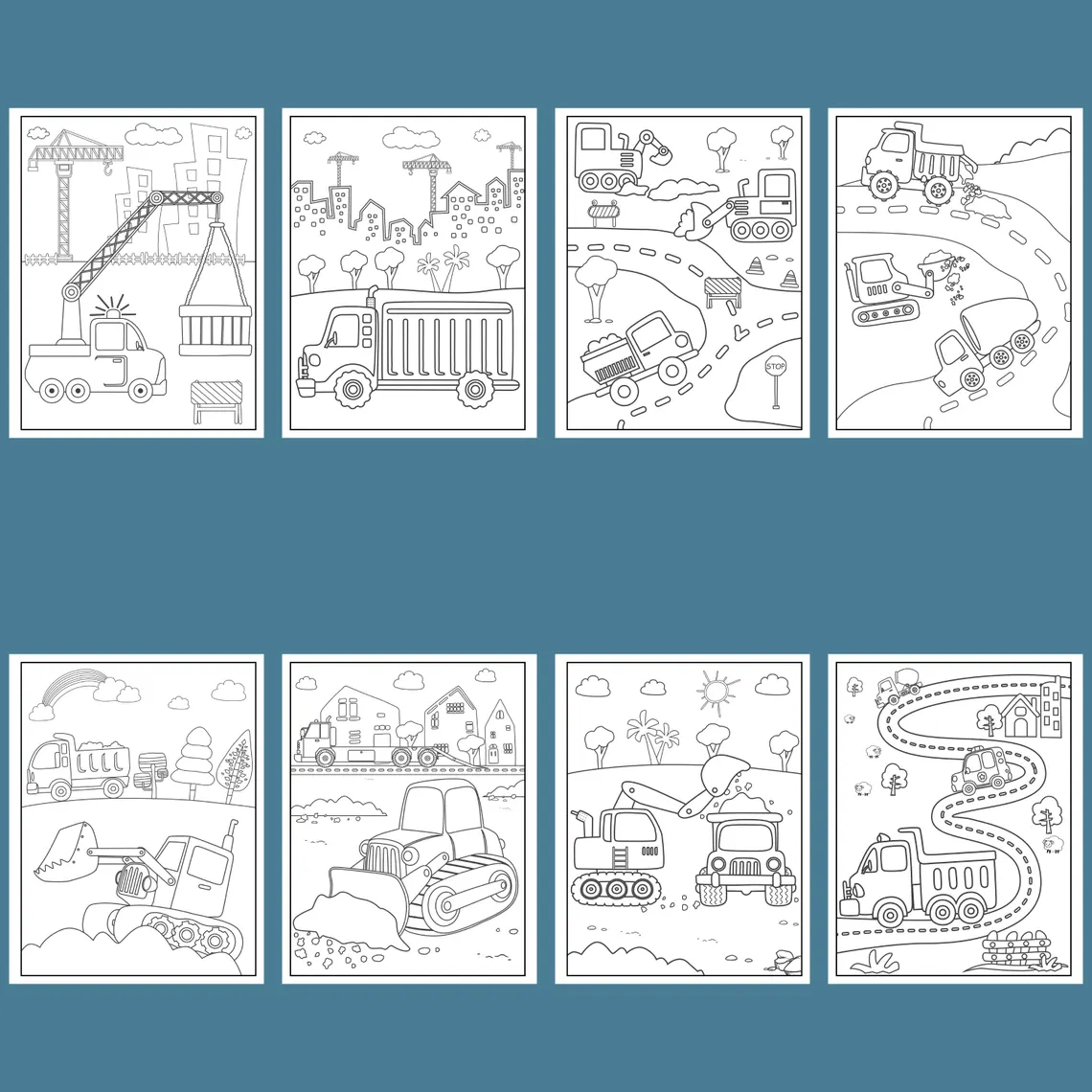 STOP