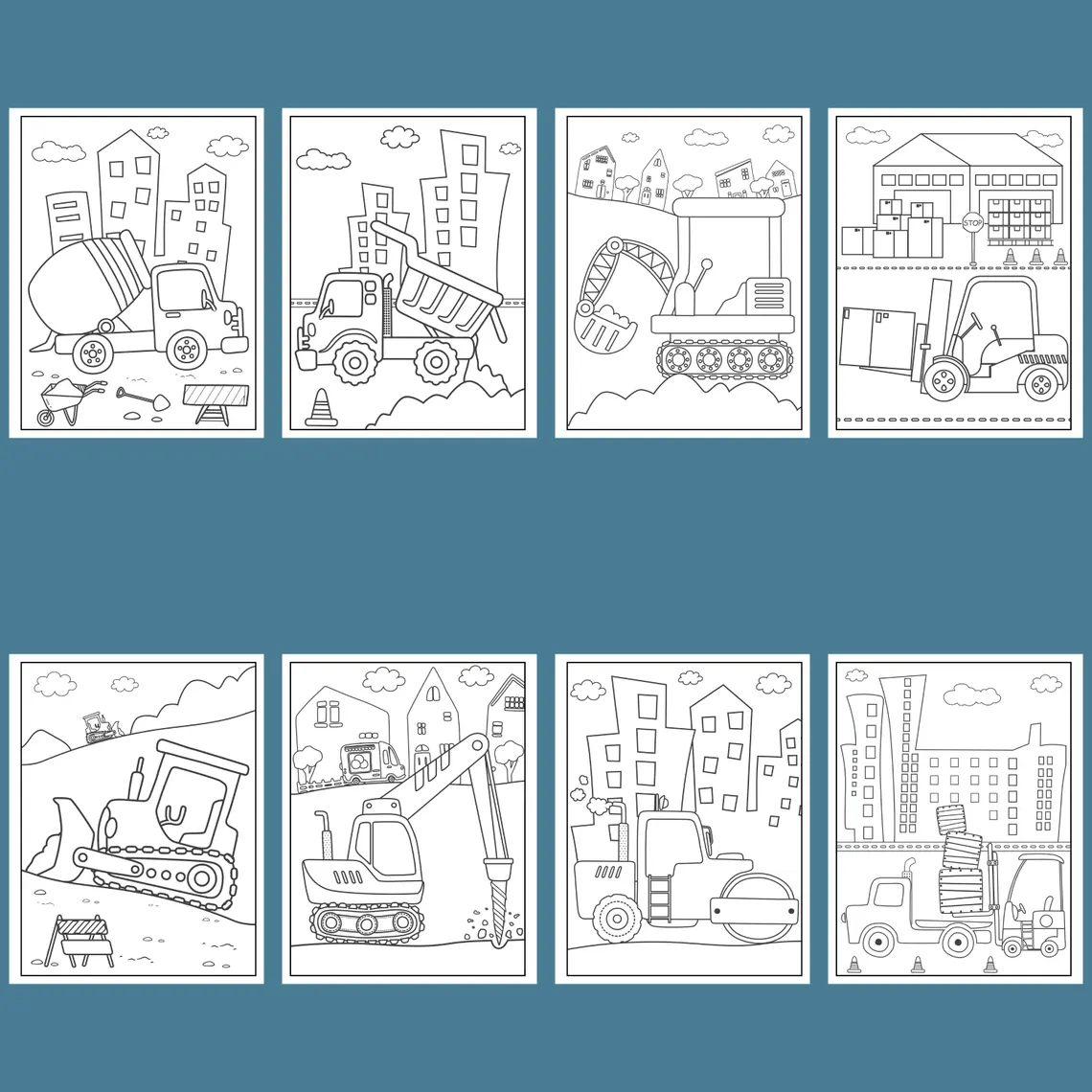 STOP