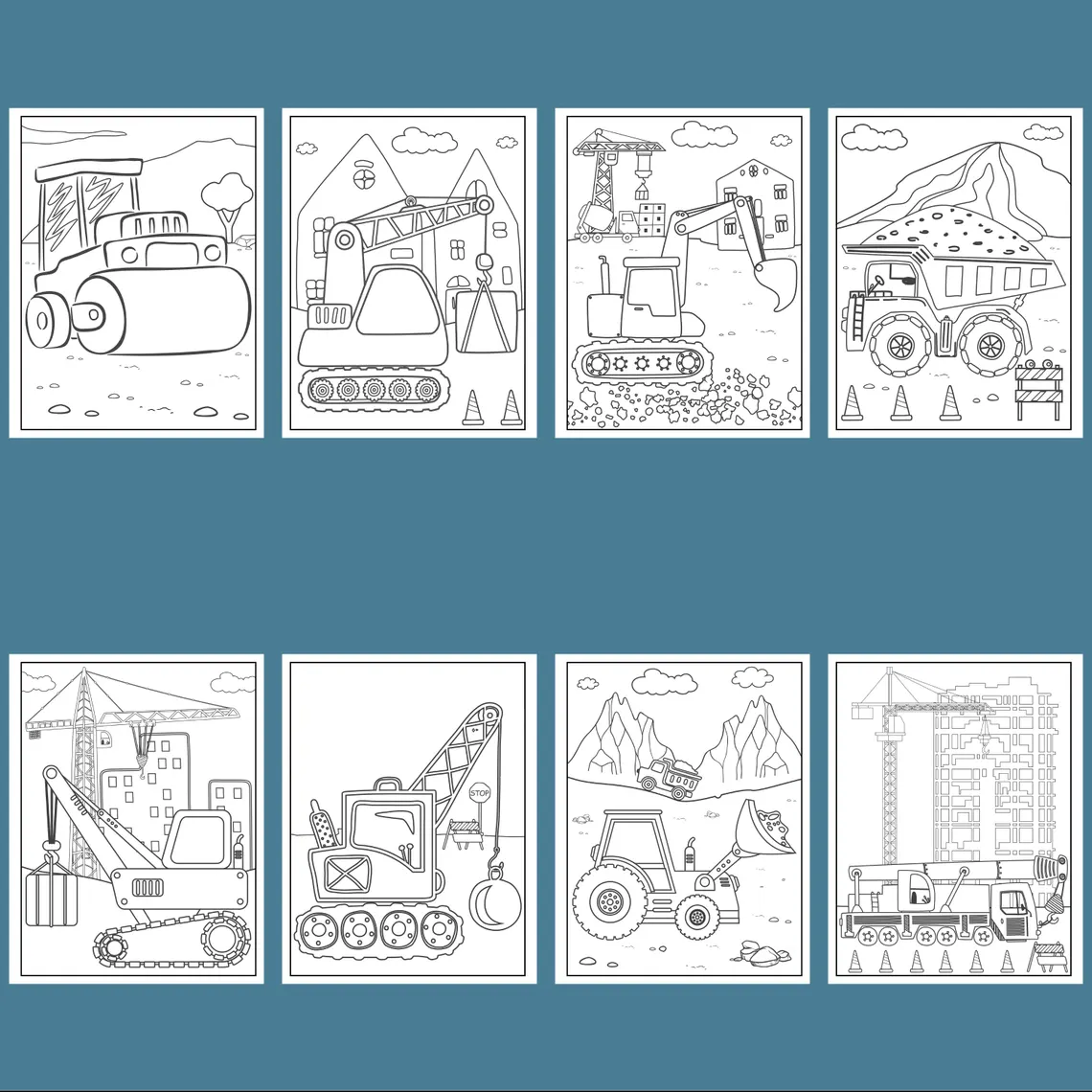 STOP